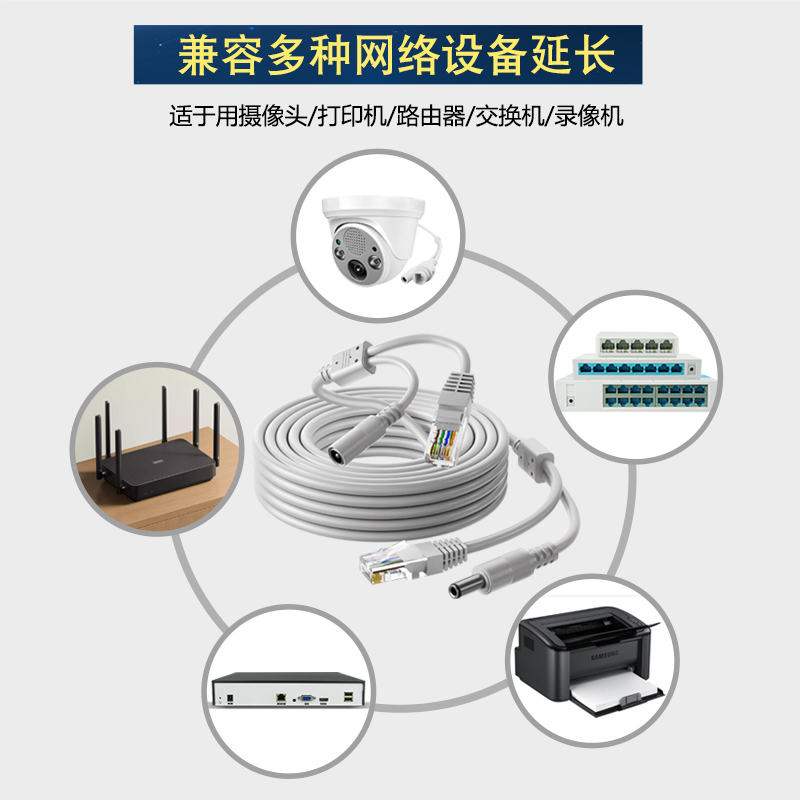 兼容多种网络设备延长

适于用摄像头/打印机/路由器/交换机/录像机

SAMSUNG