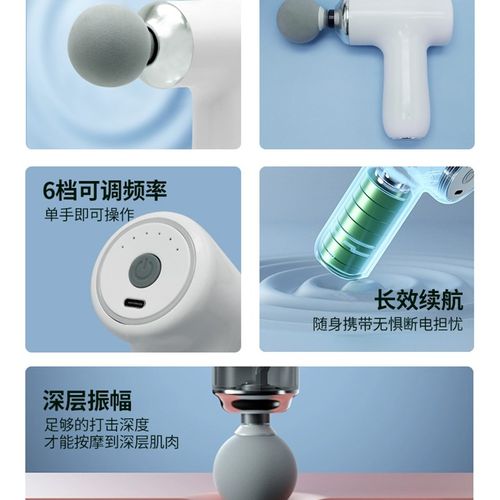 6档可调频率
单手即可操作

长效续航
随身携带无惧断电担忧

深层振幅
足够的打击深度
才能按摩到深层肌肉