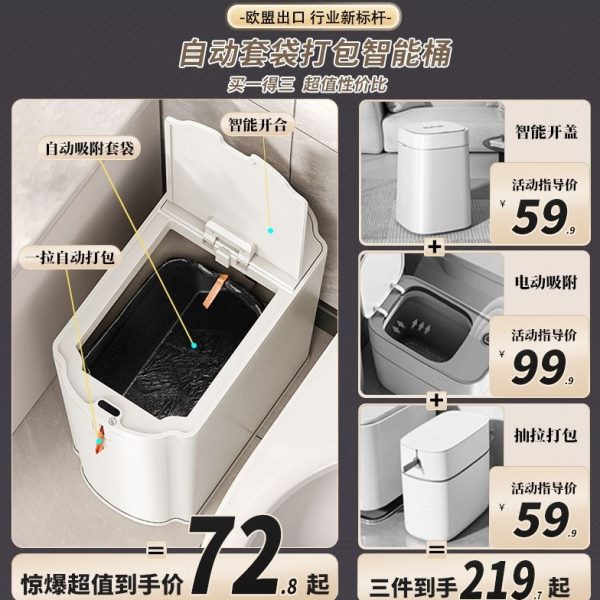 -欧盟出口 行业新标杆-

自动套袋打包智能桶

买一得三 超值性价比

智能开合

自动吸附套袋

一拉自动打包

智能开盖

活动指导价

¥ 59.9

+

电动吸附

活动指导价

¥ 99.9

+

抽拉打包

活动指导价

¥ 59.9

=

惊爆超值到手价 72.8 起

=

三件到手 219.7 起