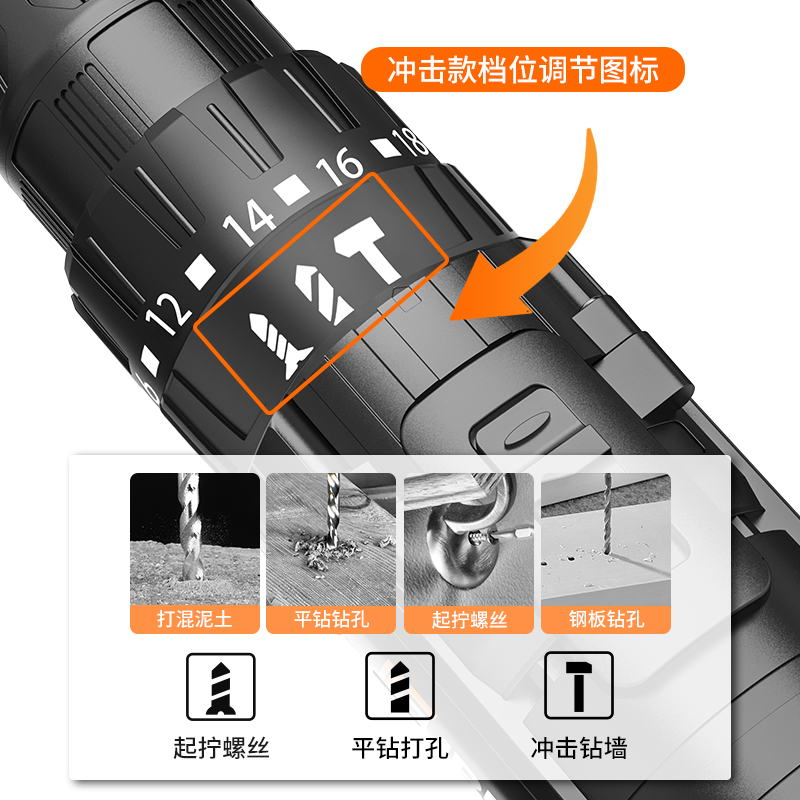 冲击款档位调节图标

12
14
16
18

打混泥土
平钻钻孔
起拧螺丝
钢板钻孔

起拧螺丝
平钻打孔
冲击钻墙