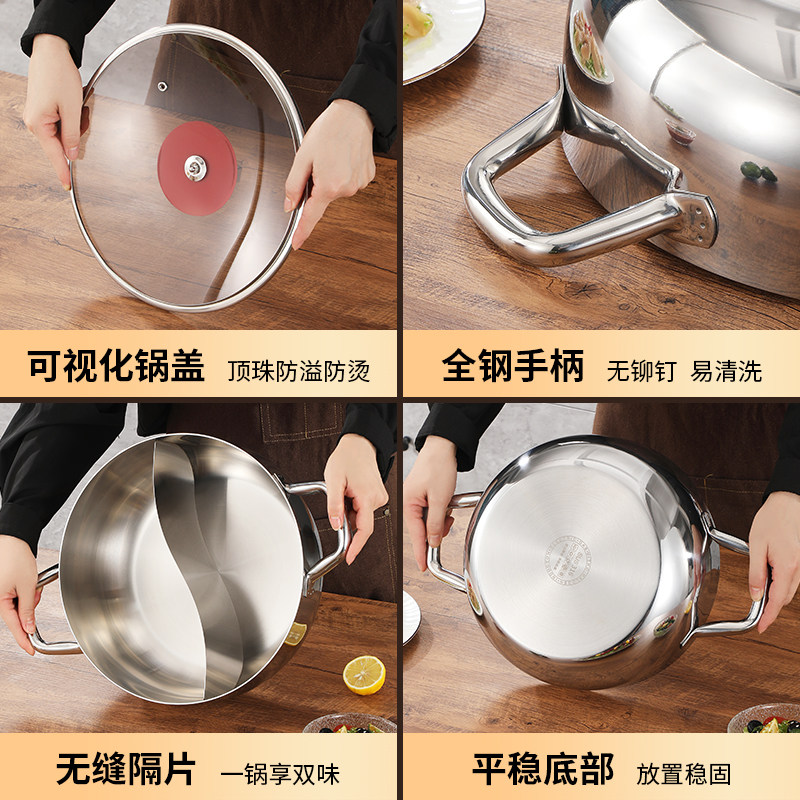 可视化锅盖 顶珠防溢防烫

全钢手柄 无铆钉 易清洗

无缝隔片 一锅享双味

平稳底部 放置稳固