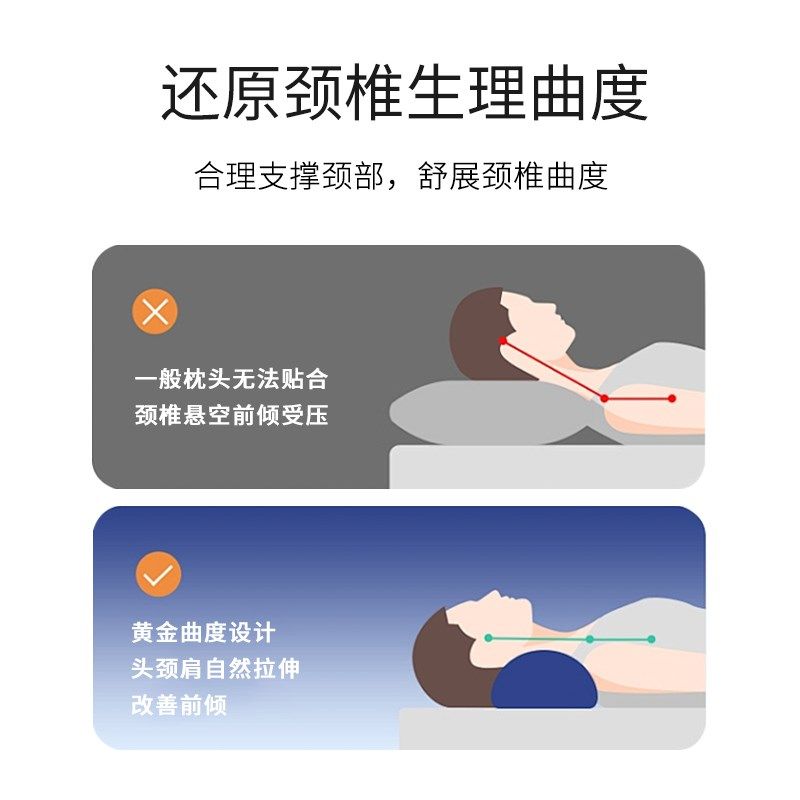 还原颈椎生理曲度

合理支撑颈部，舒展颈椎曲度

一般枕头无法贴合
颈椎悬空前倾受压

黄金曲度设计
头颈肩自然拉伸
改善前倾