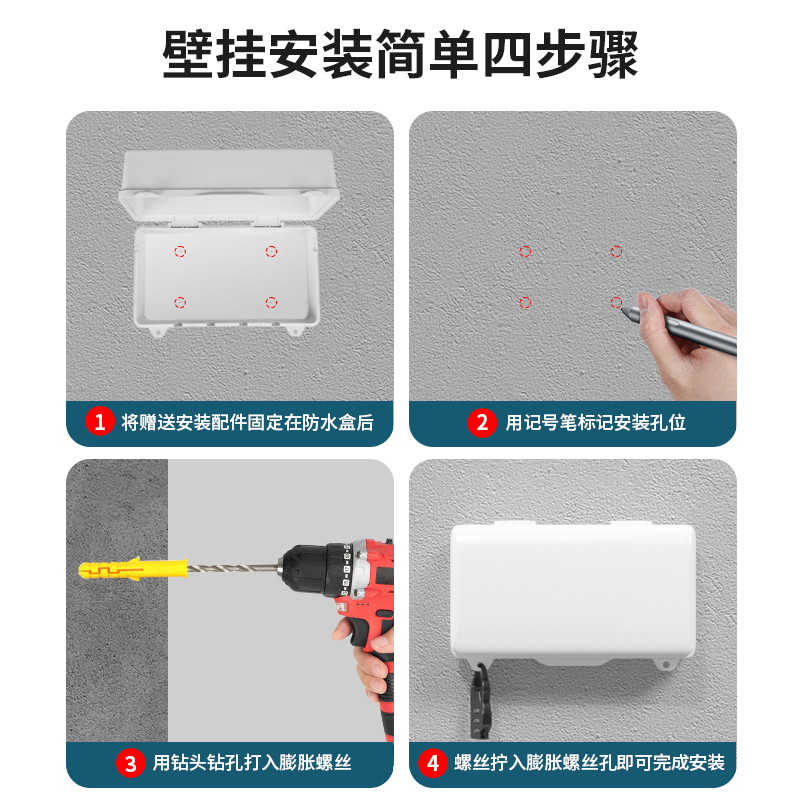 壁挂安装简单四步骤

1 将赠送安装配件固定在防水盒后

2 用记号笔标记安装孔位

3 用钻头钻孔打入膨胀螺丝

4 螺丝拧入膨胀螺丝孔即可完成安装