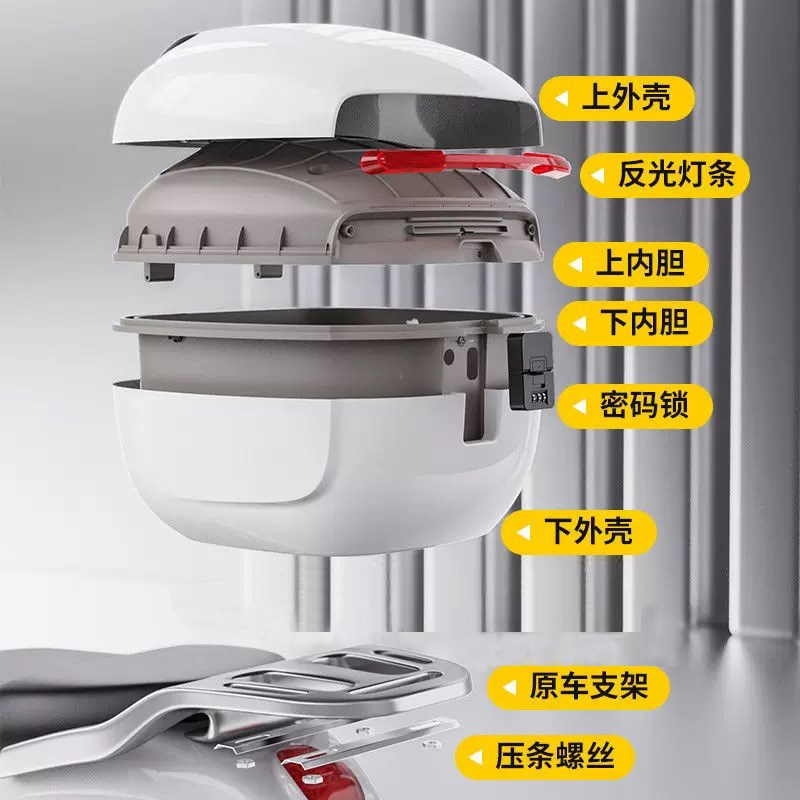 上外壳

反光灯条

上内胆

下内胆

密码锁

下外壳

原车支架

压条螺丝