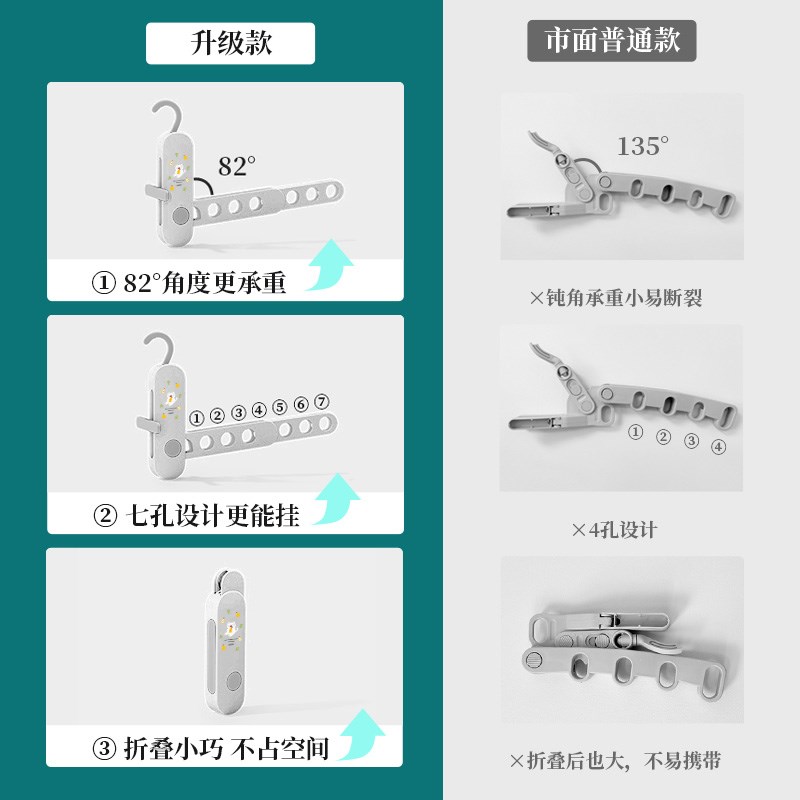 升级款

82°

① 82°角度更承重

① ② ③ ④ ⑤ ⑥ ⑦

② 七孔设计更能挂

③ 折叠小巧 不占空间

市面普通款

135°

×钝角承重小易断裂

① ② ③ ④

×4孔设计

×折叠后也大，不易携带