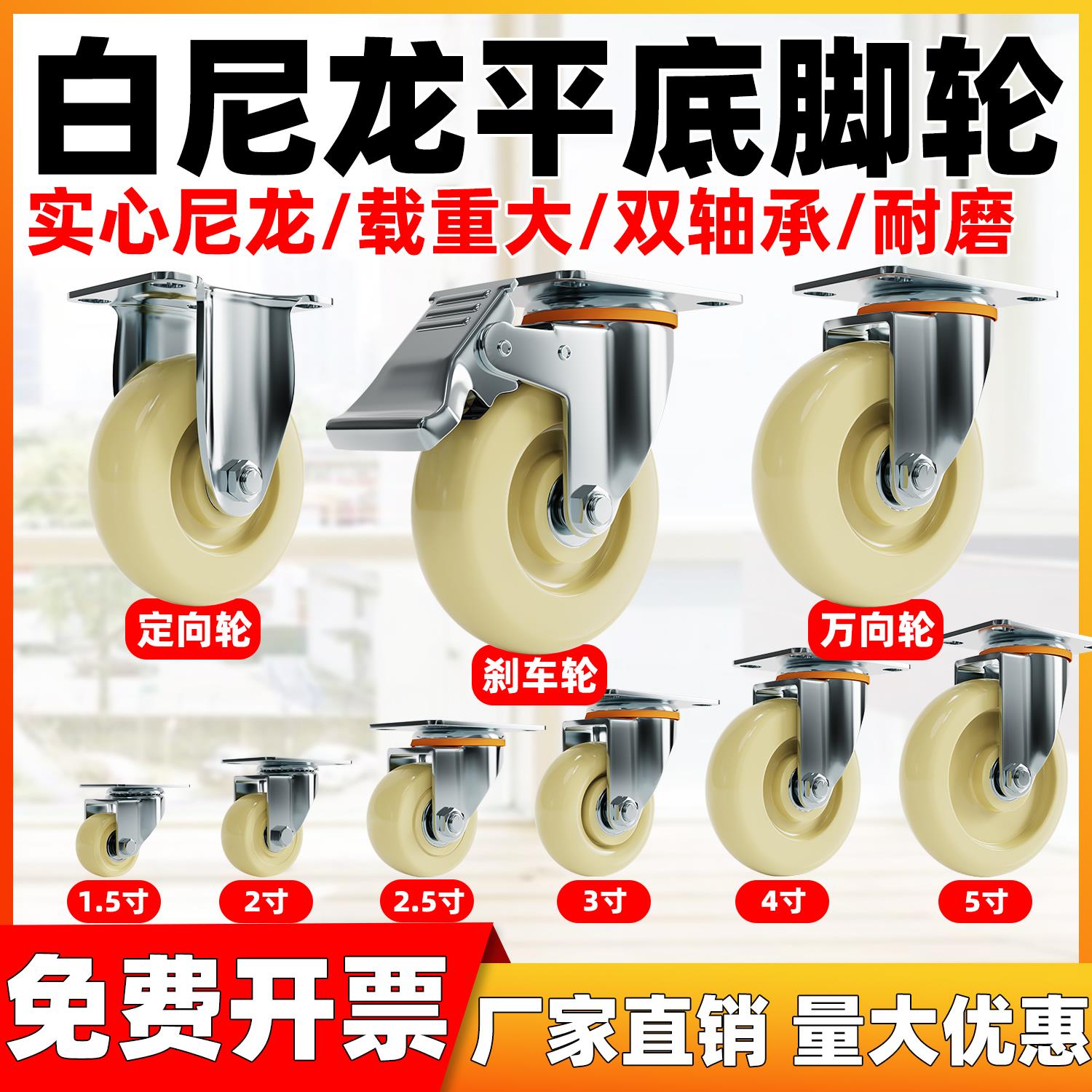 白尼龙平底脚轮

实心尼龙/载重大/双轴承/耐磨

定向轮

刹车轮

万向轮

1.5寸

2寸

2.5寸

3寸

4寸

5寸

免费开票

厂家直销 量大优惠