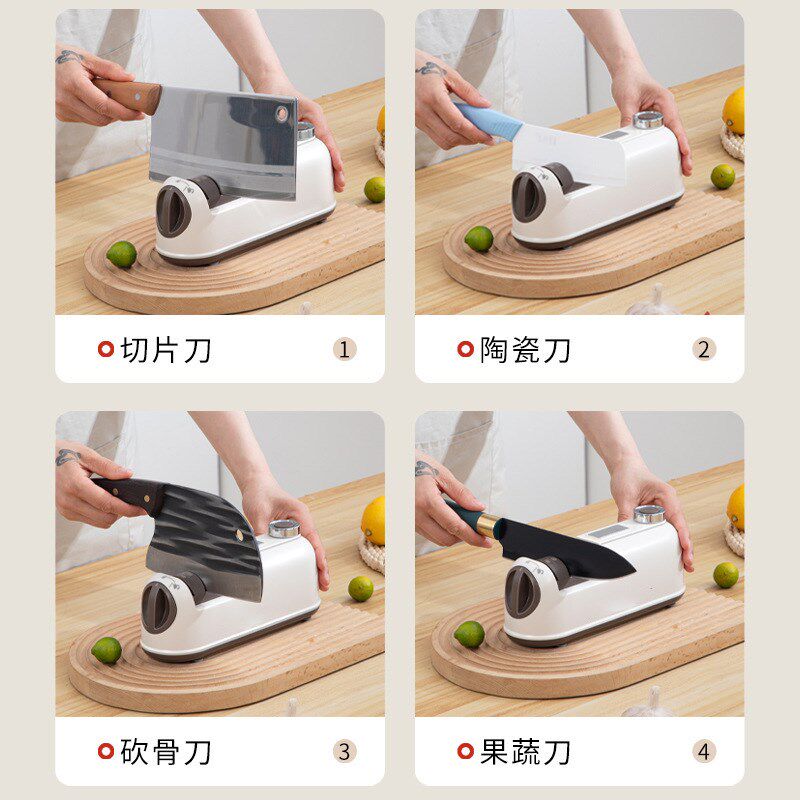 切片刀 1

陶瓷刀 2

砍骨刀 3

果蔬刀 4