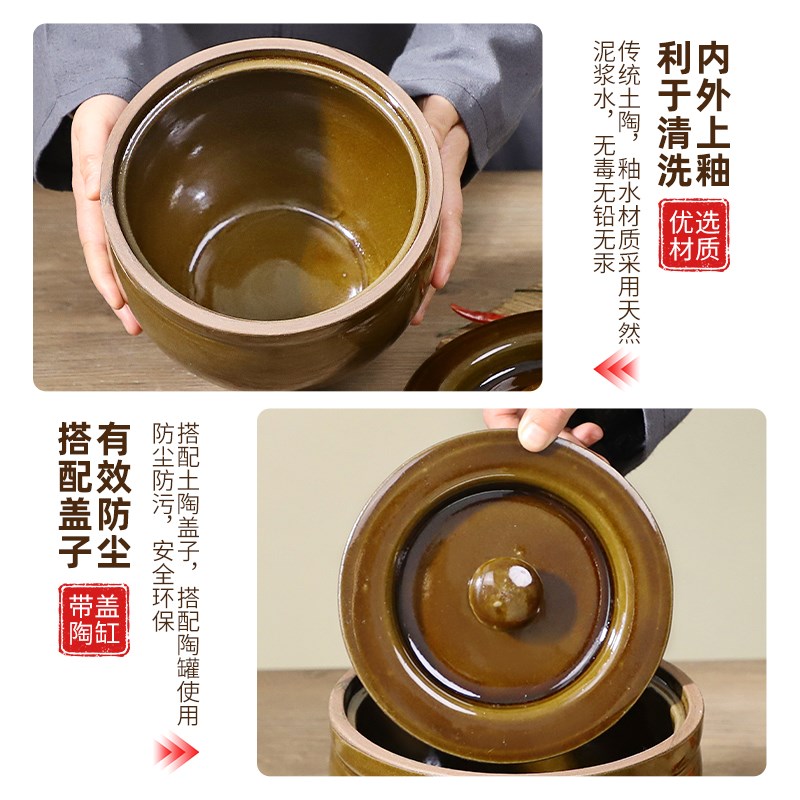 内外上釉
利于清洗

优选材质

传统土陶，釉水材质采用天然泥浆水，无毒无铅无汞

有效防尘
搭配盖子

带盖陶缸

搭配土陶盖子，搭配陶罐使用
防尘防污，安全环保