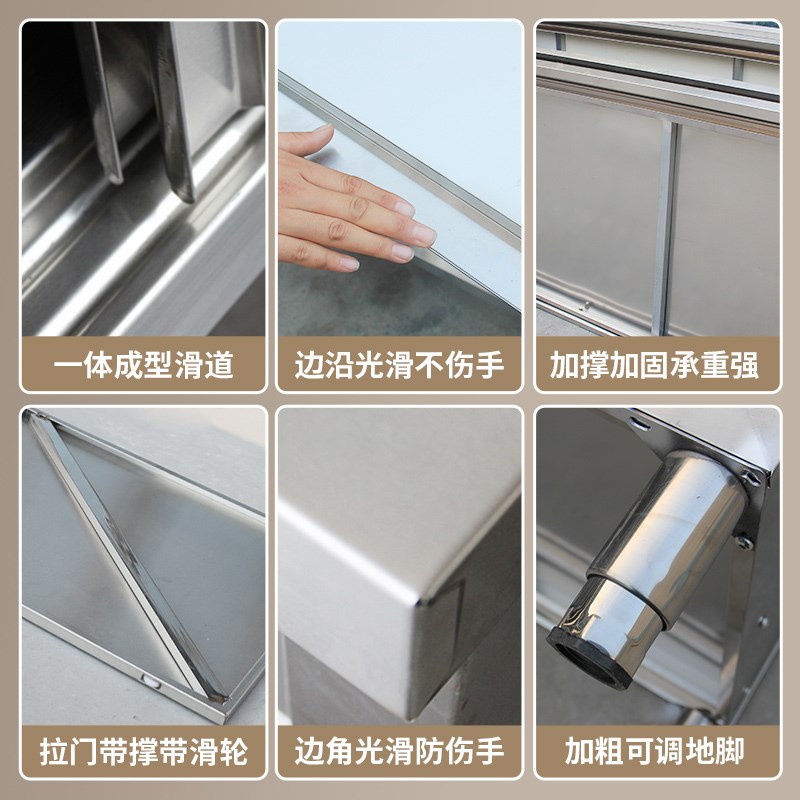 一体成型滑道

边沿光滑不伤手

加撑加固承重强

拉门带撑带滑轮

边角光滑防伤手

加粗可调地脚