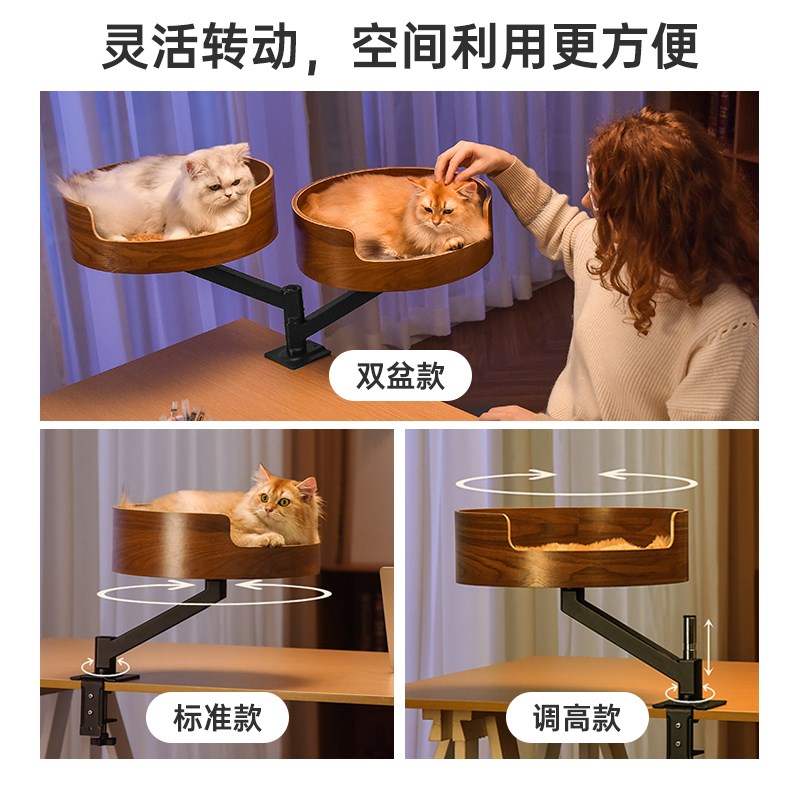 灵活转动，空间利用更方便

双盆款

标准款

调高款