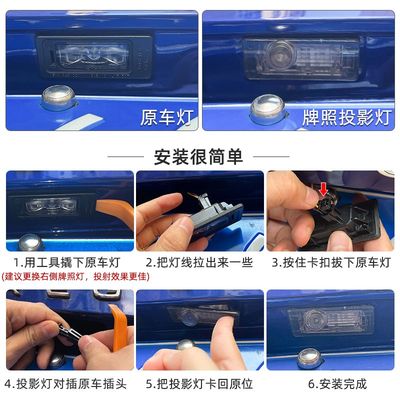 原车灯

牌照投影灯

安装很简单

1.用工具撬下原车灯
(建议更换右侧牌照灯，投射效果更佳)

2.把灯线拉出来一些

3.按住卡扣拔下原车灯

4.投影灯对插原车插头

5.把投影灯卡回原位

6.安装完成