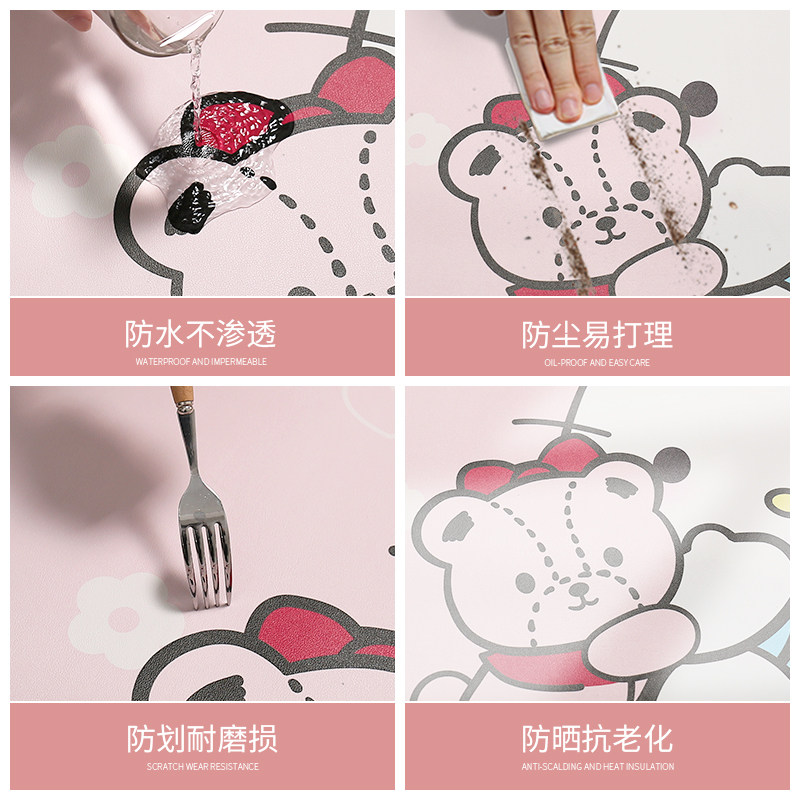 防水不渗透
WATERPROOF AND IMPERMEABLE

防尘易打理
OIL-PROOF AND EASY CARE

防划耐磨损
SCRATCH WEAR RESISTANCE

防晒抗老化
ANTI-SCALDING AND HEAT INSULATION