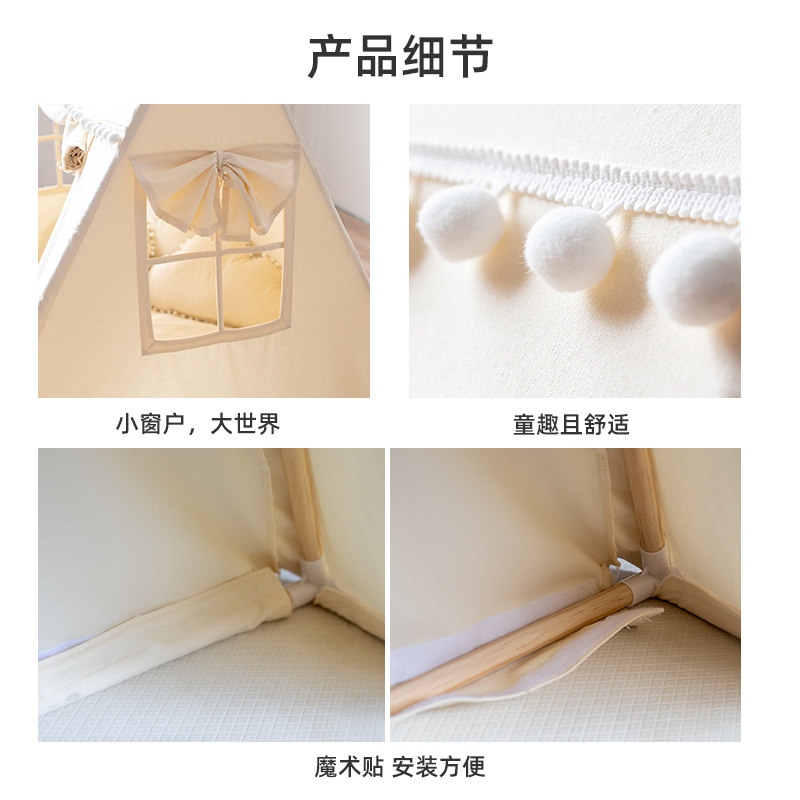 产品细节

小窗户，大世界

童趣且舒适

魔术贴 安装方便