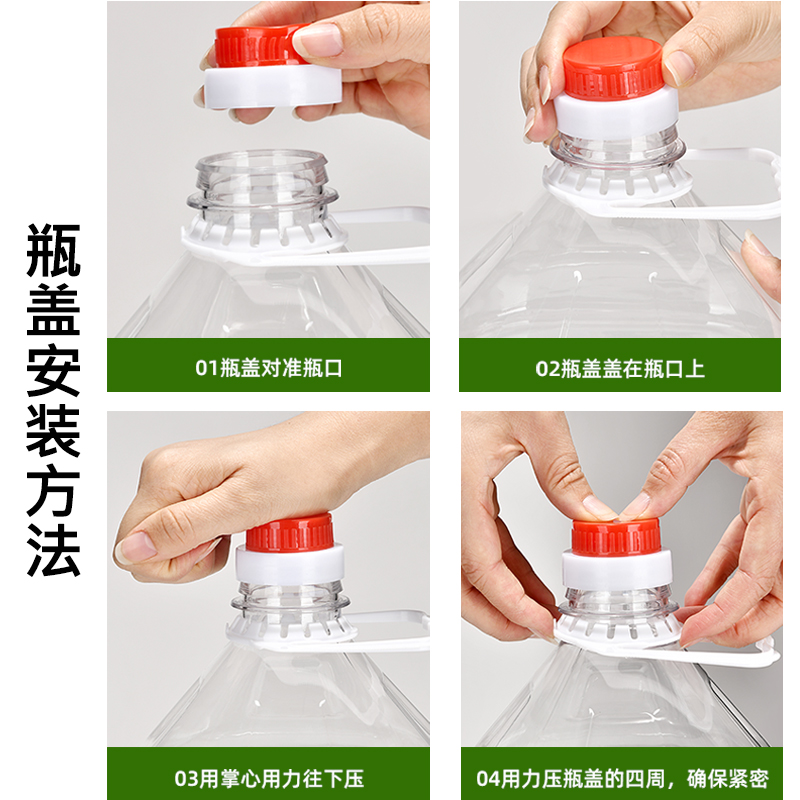 瓶盖安装方法

01瓶盖对准瓶口

02瓶盖盖在瓶口上

03用掌心用力往下压

04用力压瓶盖的四周，确保紧密