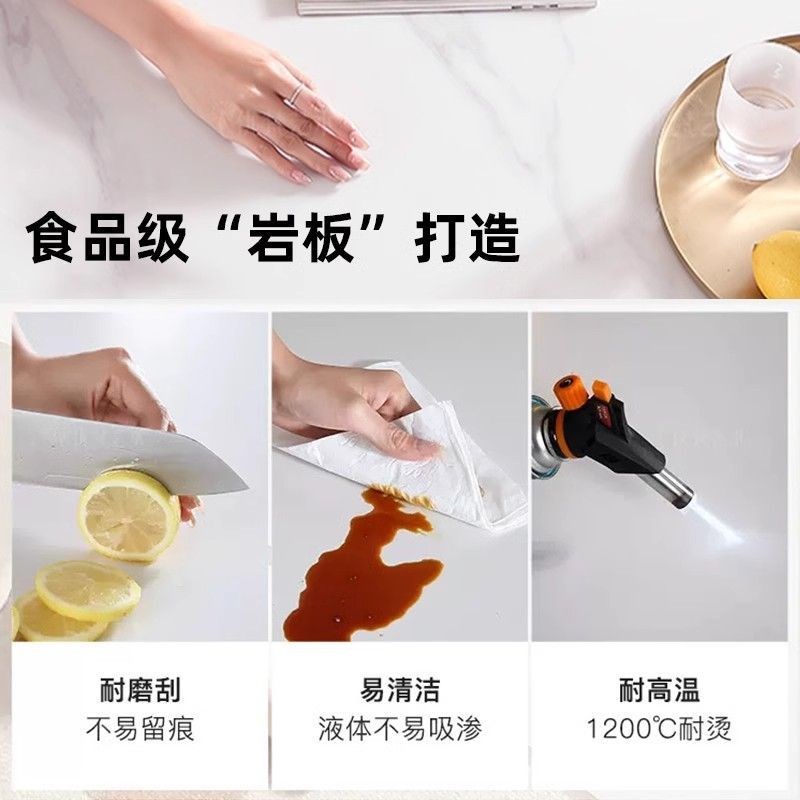 食品级“岩板”打造

耐磨刮
不易留痕

易清洁
液体不易吸渗

耐高温
1200℃耐烫