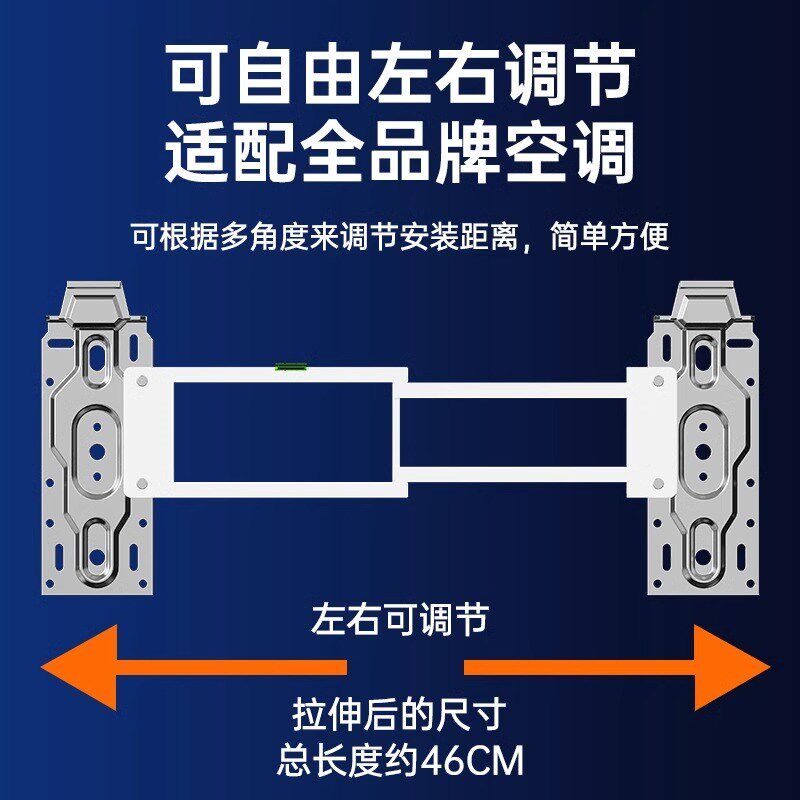 可自由左右调节
适配全品牌空调

可根据多角度来调节安装距离，简单方便

左右可调节

拉伸后的尺寸
总长度约46CM