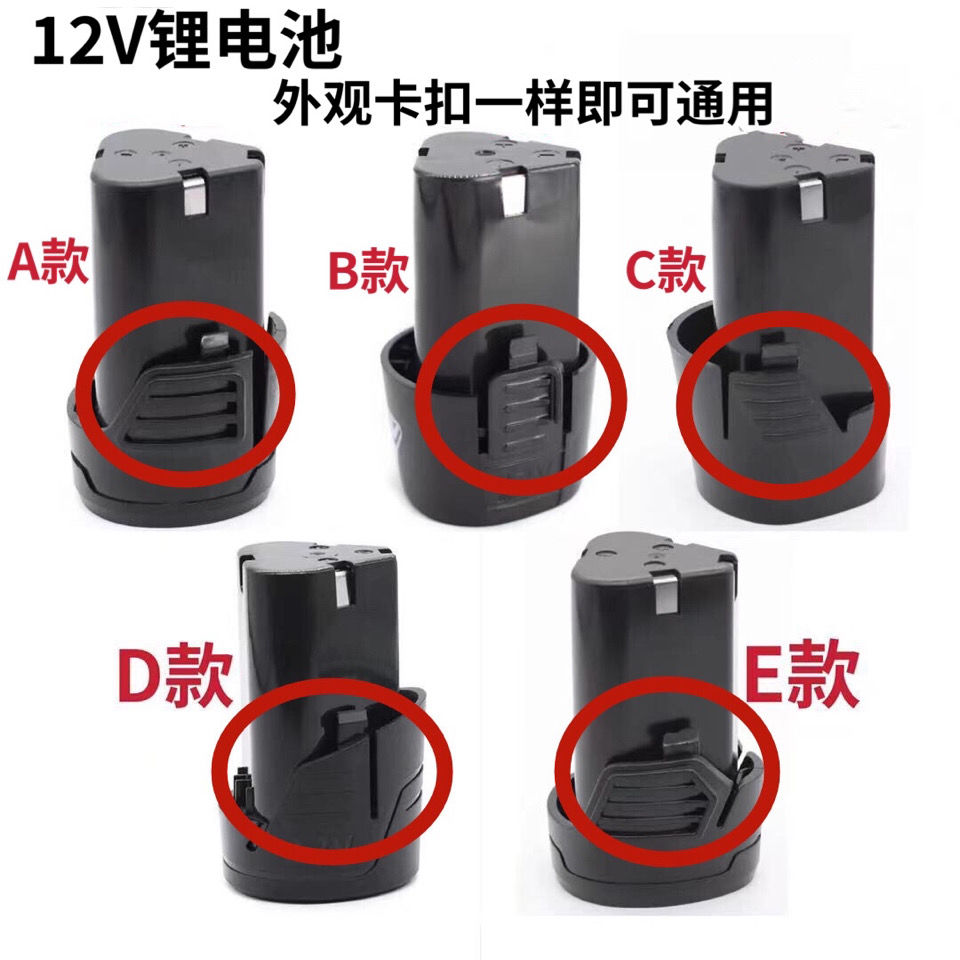 12V锂电池
外观卡扣一样即可通用

A款

B款

C款

D款

E款