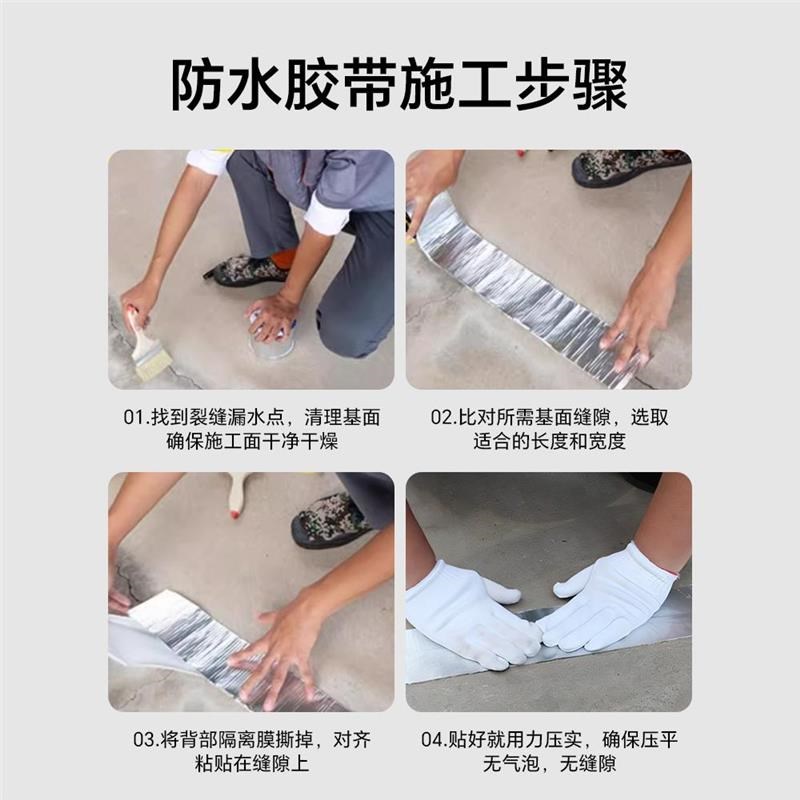 防水胶带施工步骤

01.找到裂缝漏水点，清理基面确保施工面干净干燥

02.比对所需基面缝隙，选取适合的长度和宽度

03.将背部隔离膜撕掉，对齐粘贴在缝隙上

04.贴好就用力压实，确保压平无气泡，无缝隙