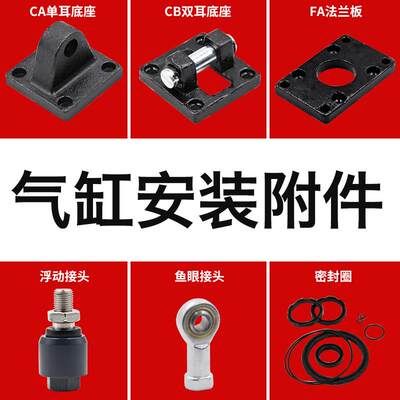 CA单耳底座

CB双耳底座

FA法兰板

气缸安装附件

浮动接头

鱼眼接头

密封圈