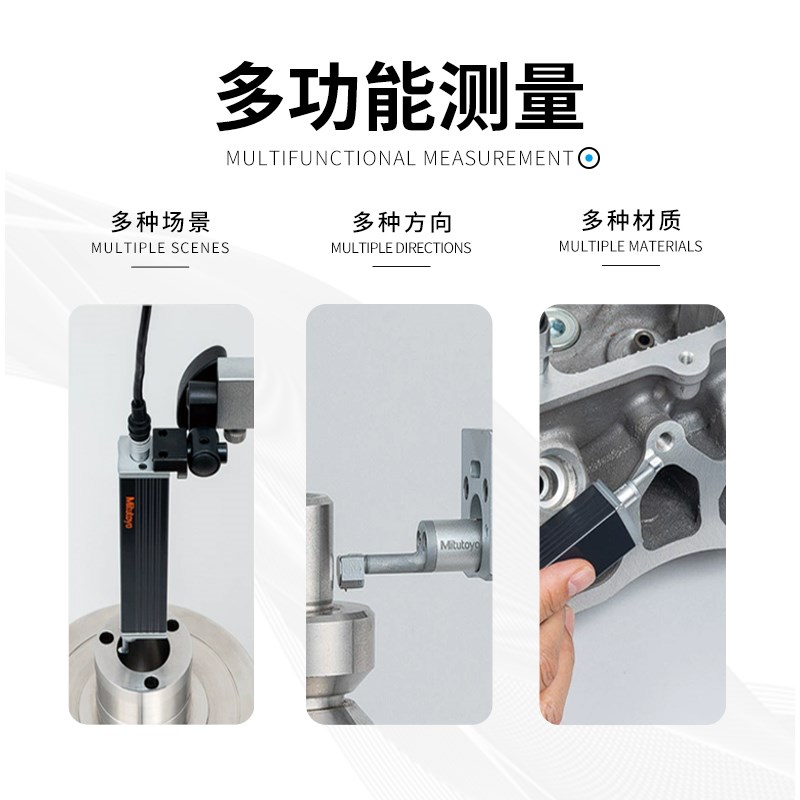 多功能测量

MULTIFUNCTIONAL MEASUREMENT

多种场景
MULTIPLE SCENES

多种方向
MULTIPLE DIRECTIONS

多种材质
MULTIPLE MATERIALS

Mitutoyo

Mitutoyo