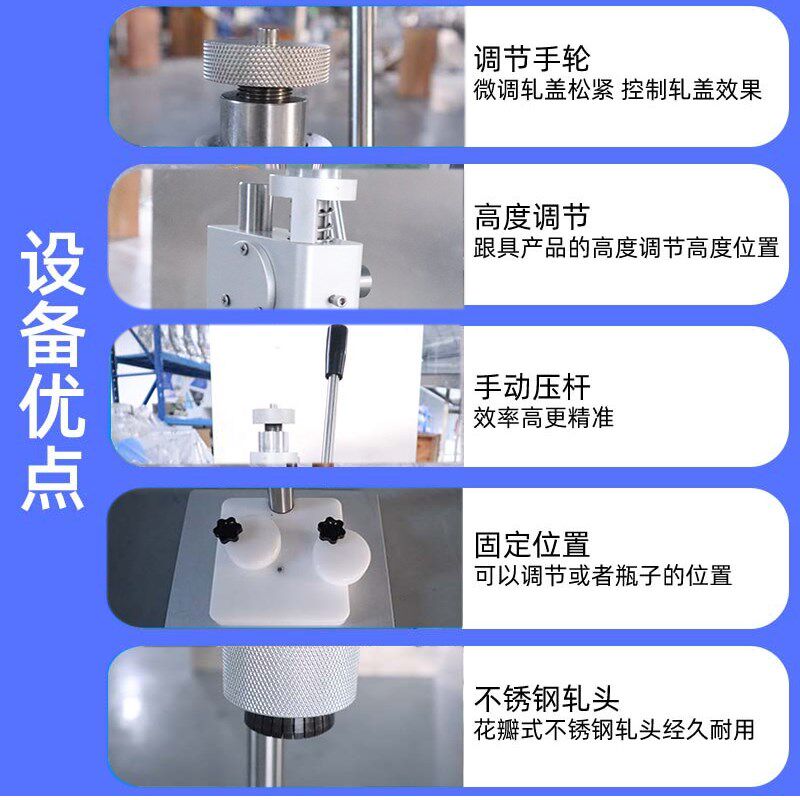 设备优点

调节手轮
微调轧盖松紧 控制轧盖效果

高度调节
跟具产品的高度调节高度位置

手动压杆
效率高更精准

固定位置
可以调节或者瓶子的位置

不锈钢轧头
花瓣式不锈钢轧头经久耐用