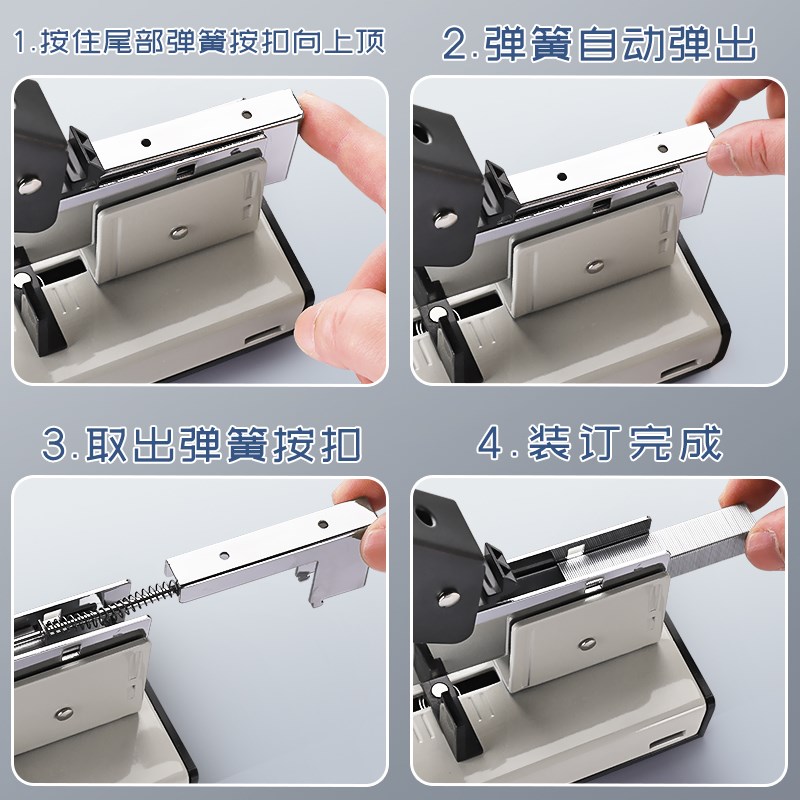 1.按住尾部弹簧按扣向上顶

2.弹簧自动弹出

3.取出弹簧按扣

4.装订完成