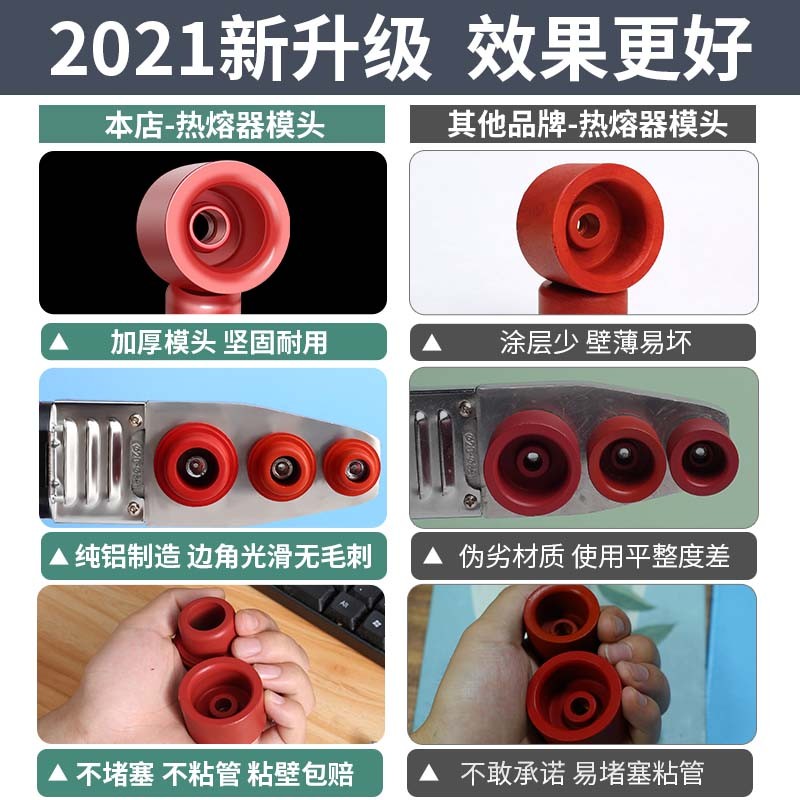 2021新升级 效果更好

本店-热熔器模头

▲ 加厚模头 坚固耐用

▲ 纯铝制造 边角光滑无毛刺

▲ 不堵塞 不粘管 粘壁包赔

其他品牌-热熔器模头

▲ 涂层少 壁薄易坏

▲ 伪劣材质 使用平整度差

▲ 不敢承诺 易堵塞粘管