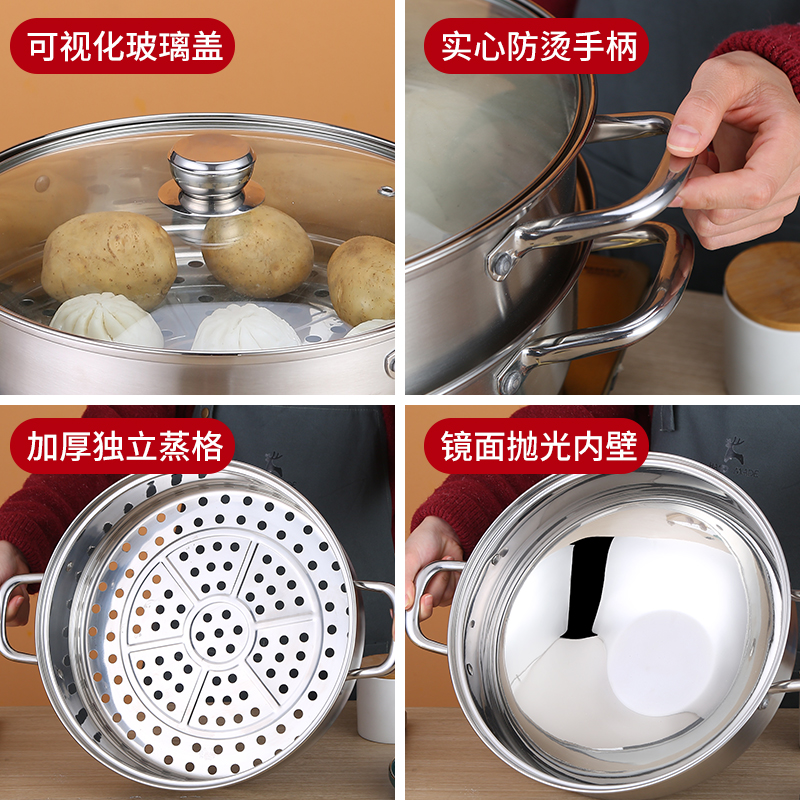 可视化玻璃盖

实心防烫手柄

加厚独立蒸格

镜面抛光内壁