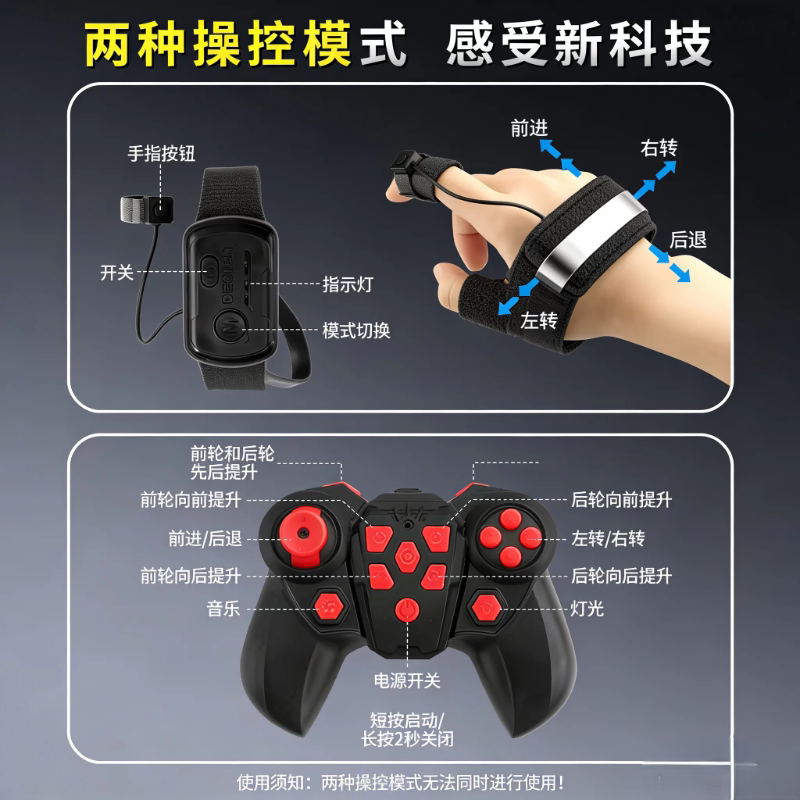 两种操控模式 感受新科技

手指按钮

开关

指示灯

模式切换

前进

右转

后退

左转

前轮和后轮先后提升

前轮向前提升

前进/后退

前轮向后提升

音乐

后轮向前提升

左转/右转

后轮向后提升

灯光

电源开关

短按启动/长按2秒关闭

使用须知：两种操控模式无法同时进行使用！