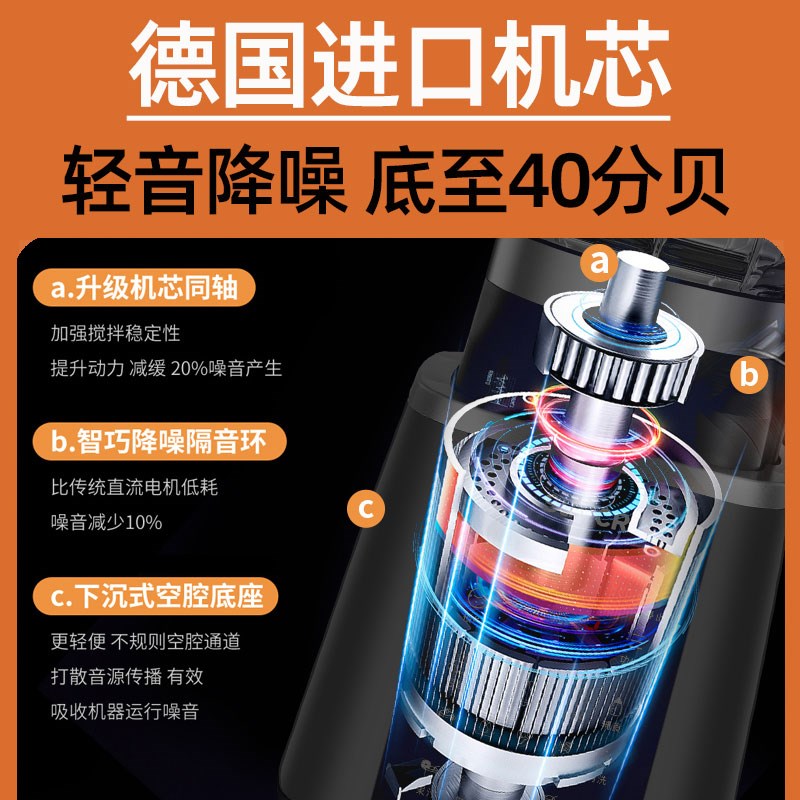 德国进口机芯

轻音降噪 底至40分贝

a.升级机芯同轴

加强搅拌稳定性

提升动力 减缓 20%噪音产生

b.智巧降噪隔音环

比传统直流电机低耗

噪音减少10%

c.下沉式空腔底座

更轻便 不规则空腔通道

打散音源传播 有效

吸收机器运行噪音

a

b

c