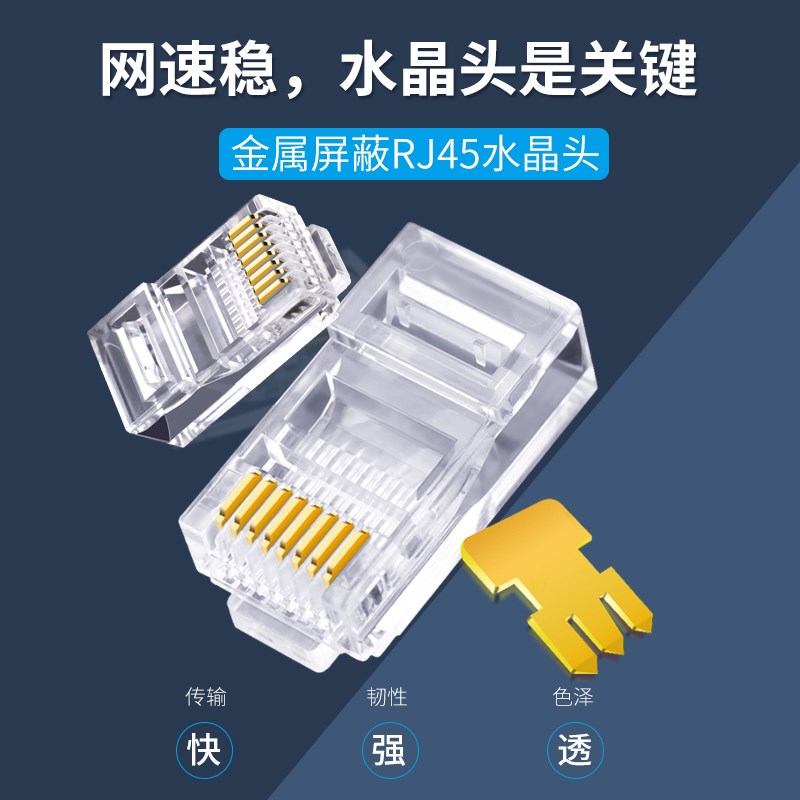 网速稳，水晶头是关键

金属屏蔽RJ45水晶头

传输
快

韧性
强

色泽
透