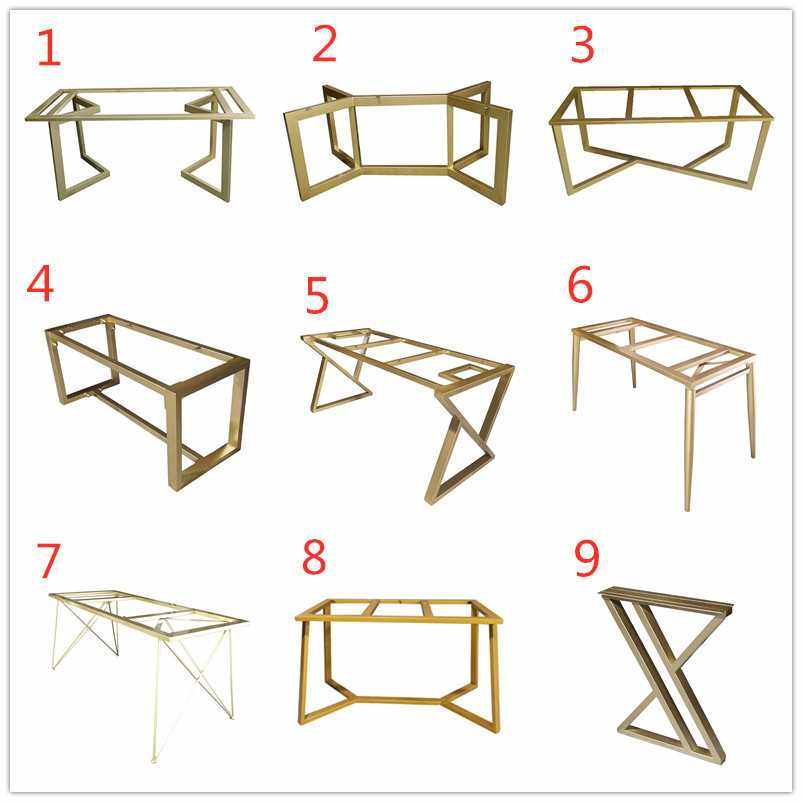 1
2
3
4
5
6
7
8
9