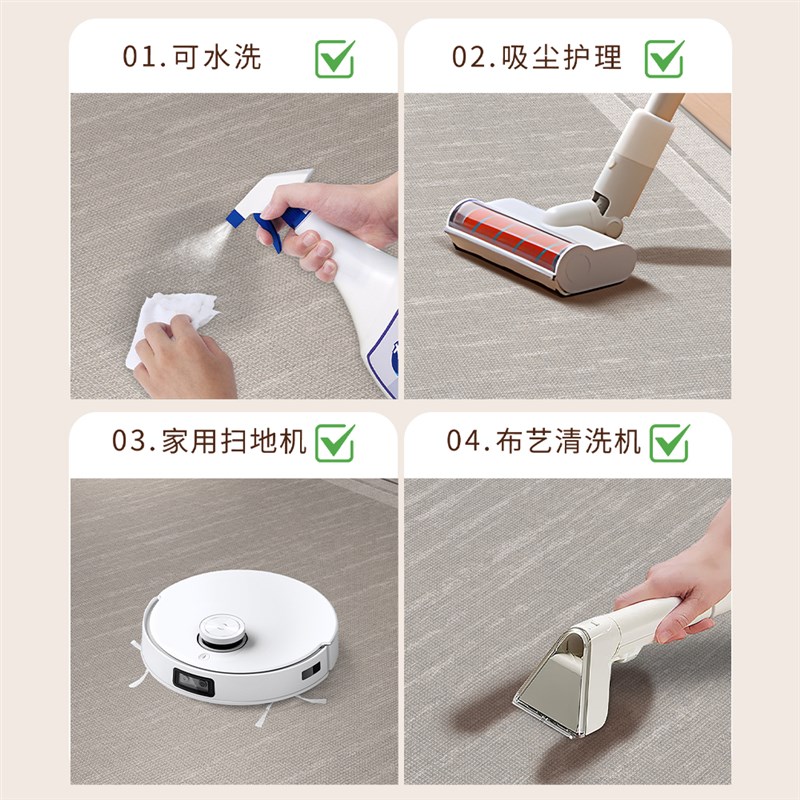 01.可水洗

02.吸尘护理

03.家用扫地机

04.布艺清洗机