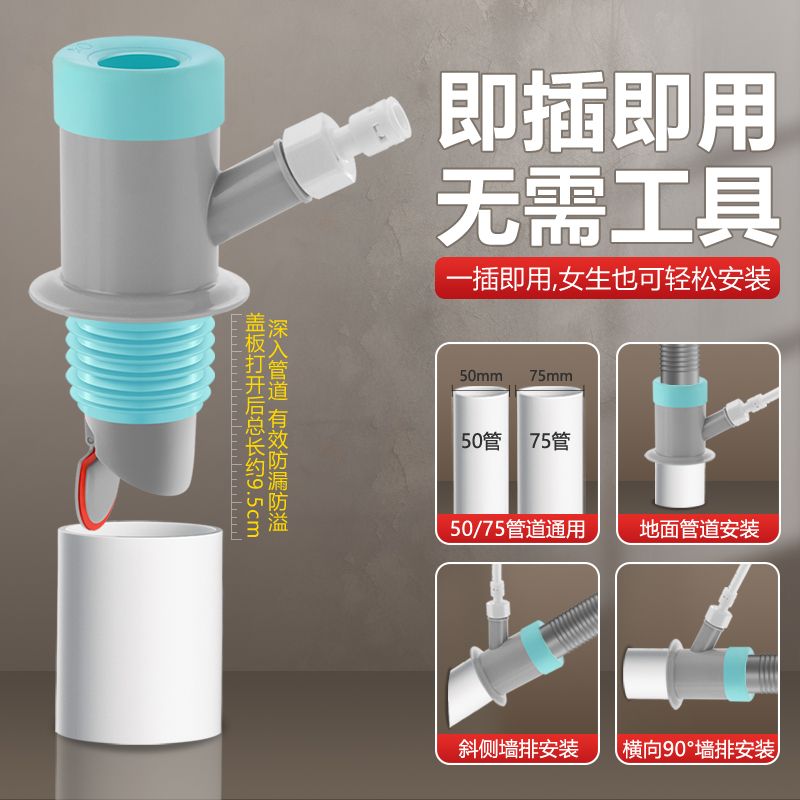 即插即用
无需工具

一插即用,女生也可轻松安装

深入管道 有效防漏防溢
盖板打开后总长约9.5cm

50mm
75mm
50管
75管
50/75管道通用

地面管道安装

斜侧墙排安装

横向90°墙排安装