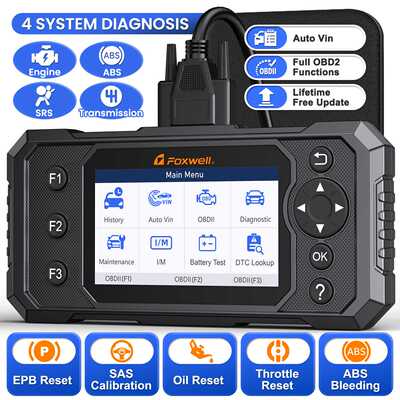 4 SYSTEM DIAGNOSIS

Engine
ABS
ABS
SRS
Transmission

Auto Vin
OBDII
Full OBD2 Functions
Lifetime Free Update

FOXWELL
Main Menu

History
VIN
Auto Vin
OBD
OBDII
Diagnostic
Maintenance
I/M
I/M
Battery Test
DTC Lookup
OBDII(F1)
OBDII(F2)
OBDII(F3)

F1
F2
F3
OK
?

P
EPB Reset
SAS Calibration
Oil Reset
Throttle Reset
ABS
ABS Bleeding