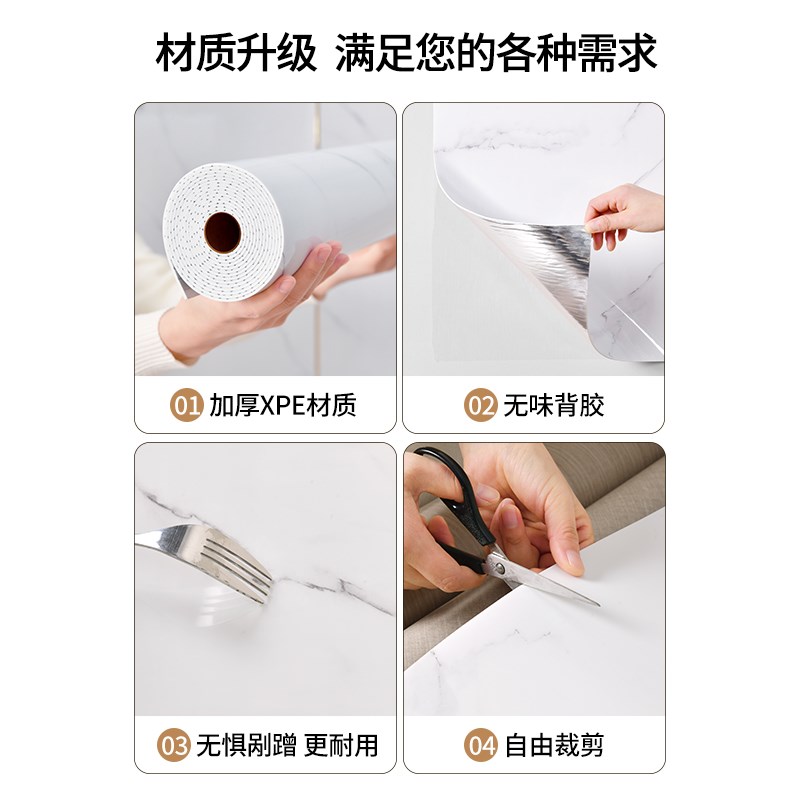 材质升级 满足您的各种需求

01 加厚XPE材质

02 无味背胶

03 无惧剐蹭 更耐用

04 自由裁剪