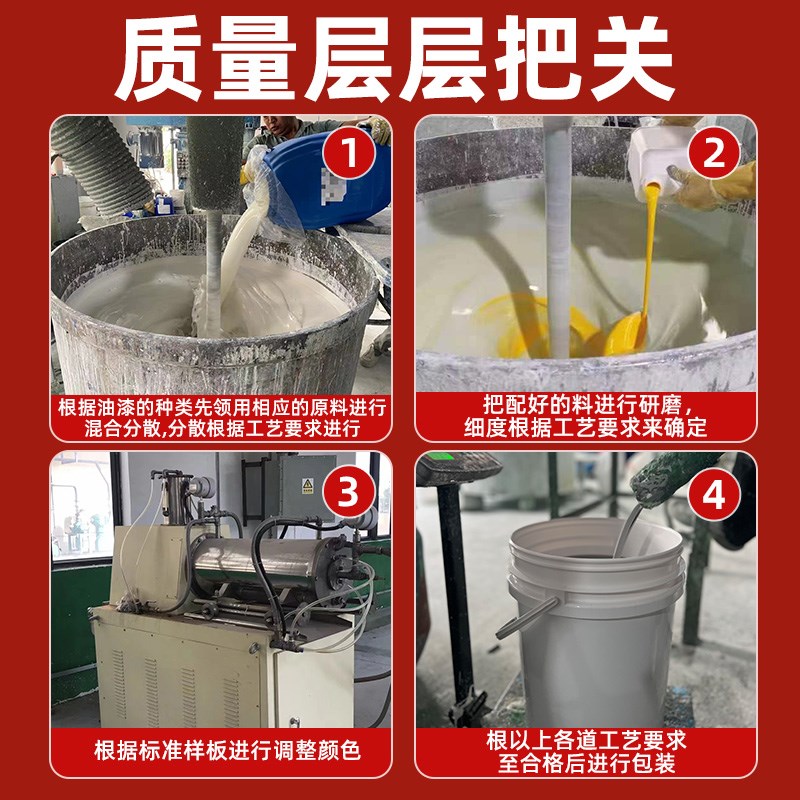 质量层层把关

1

根据油漆的种类先领用相应的原料进行混合分散,分散根据工艺要求进行

2

把配好的料进行研磨,细度根据工艺要求来确定

3

根据标准样板进行调整颜色

4

根以上各道工艺要求至合格后进行包装