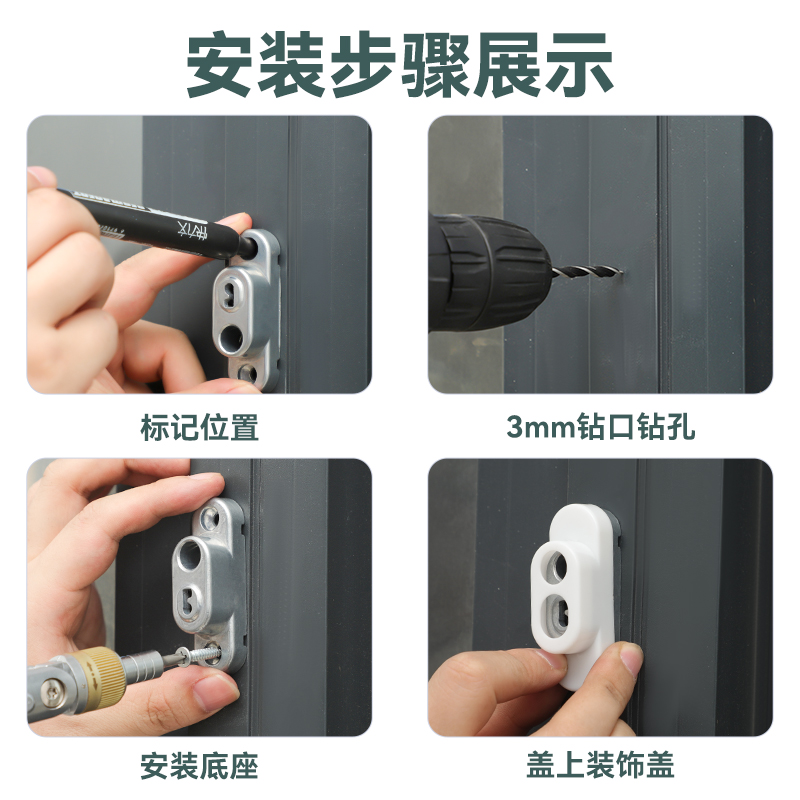 安装步骤展示

标记位置

3mm钻口钻孔

安装底座

盖上装饰盖