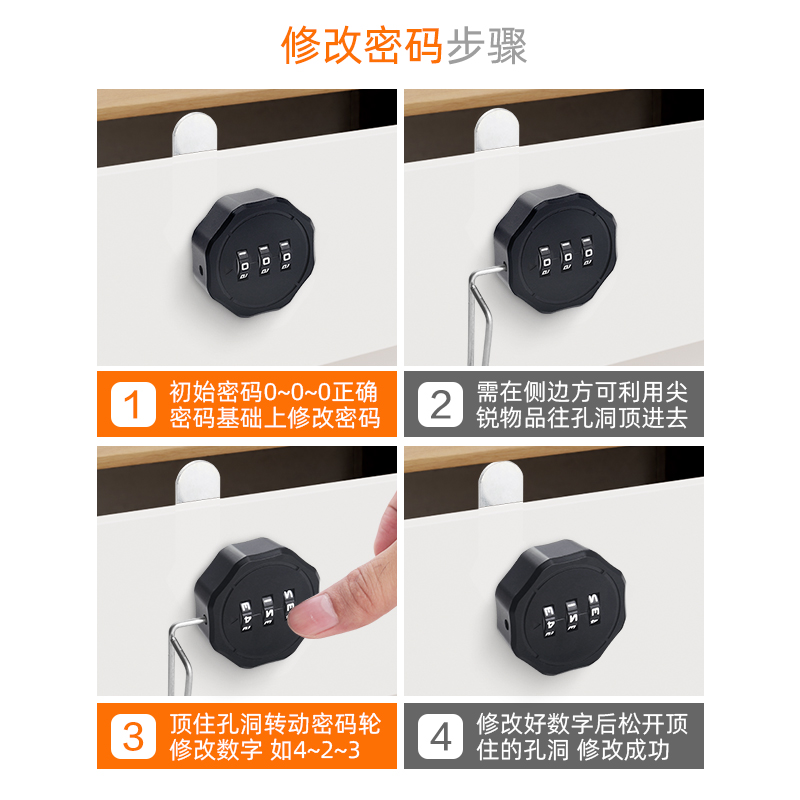 修改密码步骤

1 初始密码0~0~0正确密码基础上修改密码

2 需在侧边方可利用尖锐物品往孔洞顶进去

3 顶住孔洞转动密码轮修改数字 如4~2~3

4 修改好数字后松开顶住的孔洞 修改成功