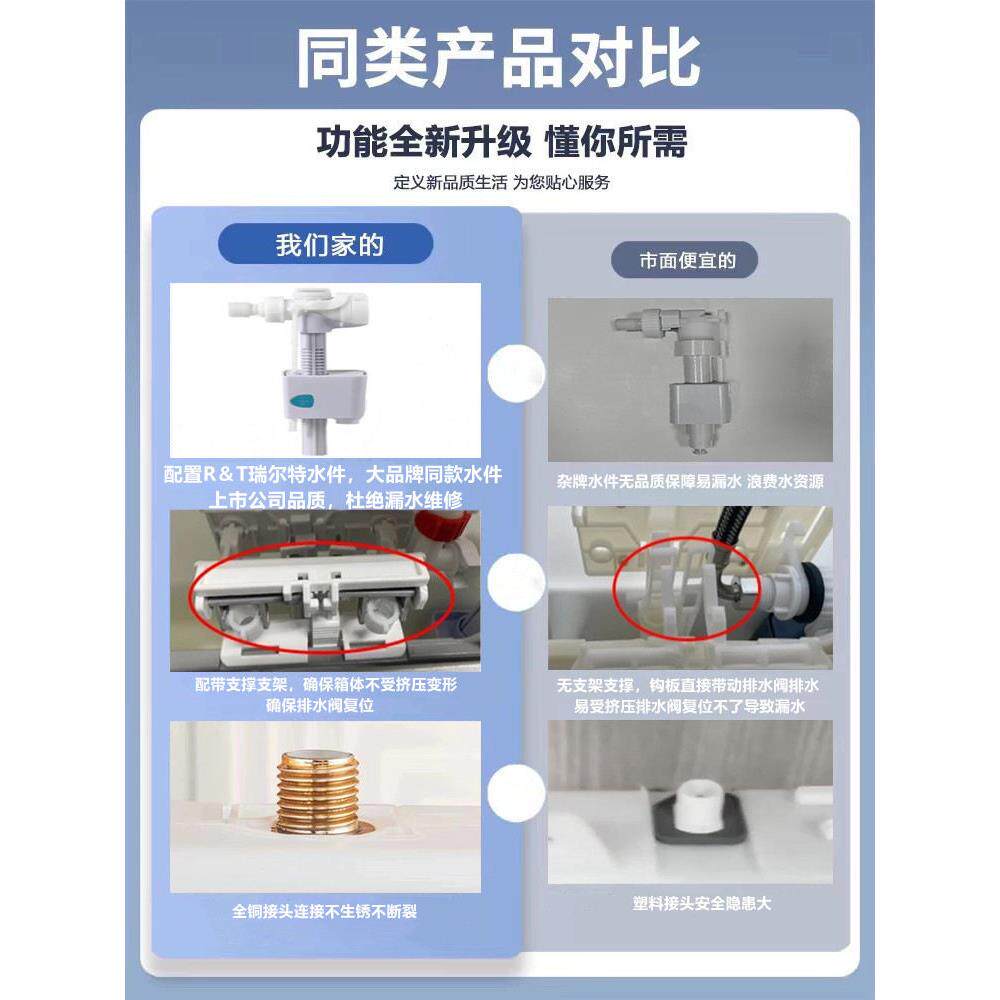 同类产品对比

功能全新升级 懂你所需

定义新品质生活 为您贴心服务

我们家的

配置R＆T瑞尔特水件，大品牌同款水件
上市公司品质，杜绝漏水维修

配带支撑支架，确保箱体不受挤压变形
确保排水阀复位

全铜接头连接不生锈不断裂

市面便宜的

杂牌水件无品质保障易漏水 浪费水资源

无支架支撑，钩板直接带动排水阀排水
易受挤压排水阀复位不了导致漏水

塑料接头安全隐患大