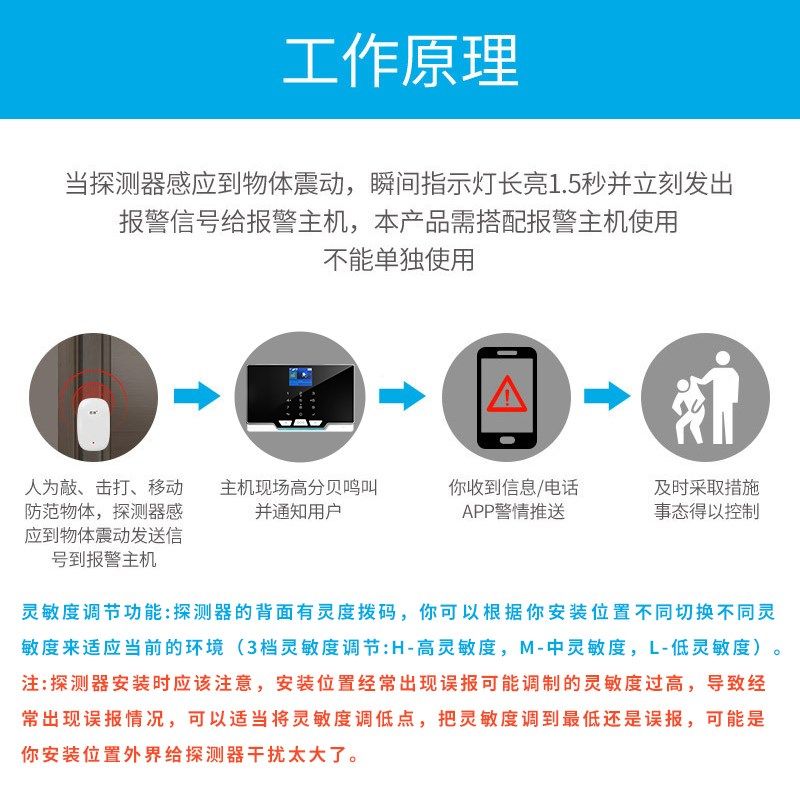 工作原理

当探测器感应到物体震动，瞬间指示灯长亮1.5秒并立刻发出报警信号给报警主机，本产品需搭配报警主机使用不能单独使用

人为敲、击打、移动防范物体，探测器感应到物体震动发送信号到报警主机

主机现场高分贝鸣叫并通知用户

你收到信息/电话APP警情推送

及时采取措施事态得以控制

灵敏度调节功能:探测器的背面有灵度拨码，你可以根据你安装位置不同切换不同灵敏度来适应当前的环境（3档灵敏度调节:H-高灵敏度，M-中灵敏度，L-低灵敏度）。

注:探测器安装时应该注意，安装位置经常出现误报可能调制的灵敏度过高，导致经常出现误报情况，可以适当将灵敏度调低点，把灵敏度调到最低还是误报，可能是你安装位置外界给探测器干扰太大了。