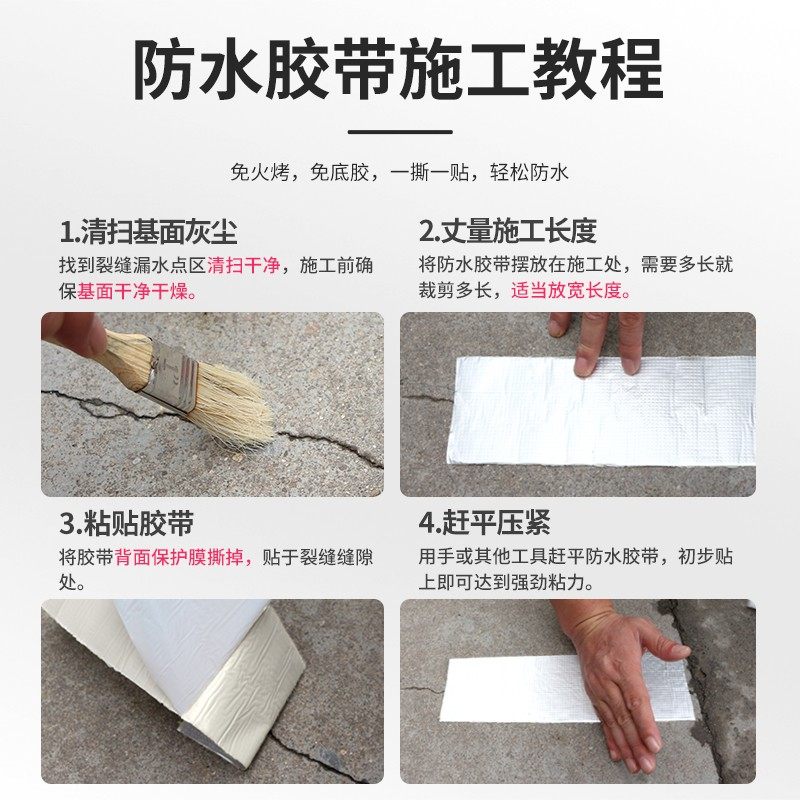 防水胶带施工教程

免火烤，免底胶，一撕一贴，轻松防水

1.清扫基面灰尘

找到裂缝漏水点区清扫干净，施工前确保基面干净干燥。

2.丈量施工长度

将防水胶带摆放在施工处，需要多长就裁剪多长，适当放宽长度。

3.粘贴胶带

将胶带背面保护膜撕掉，贴于裂缝缝隙处。

4.赶平压紧

用手或其他工具赶平防水胶带，初步贴上即可达到强劲粘力。