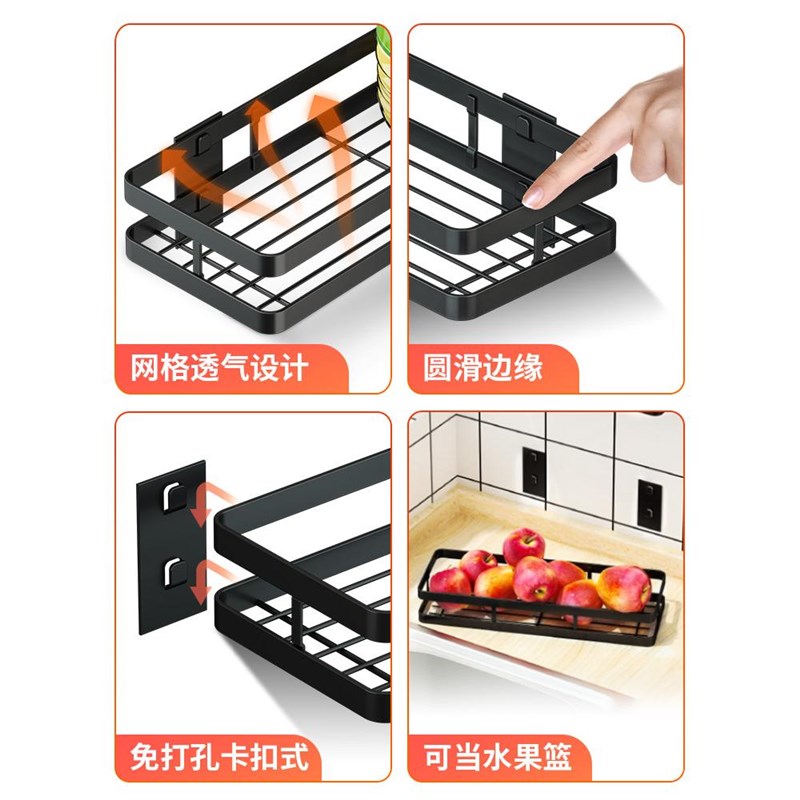 网格透气设计

圆滑边缘

免打孔卡扣式

可当水果篮