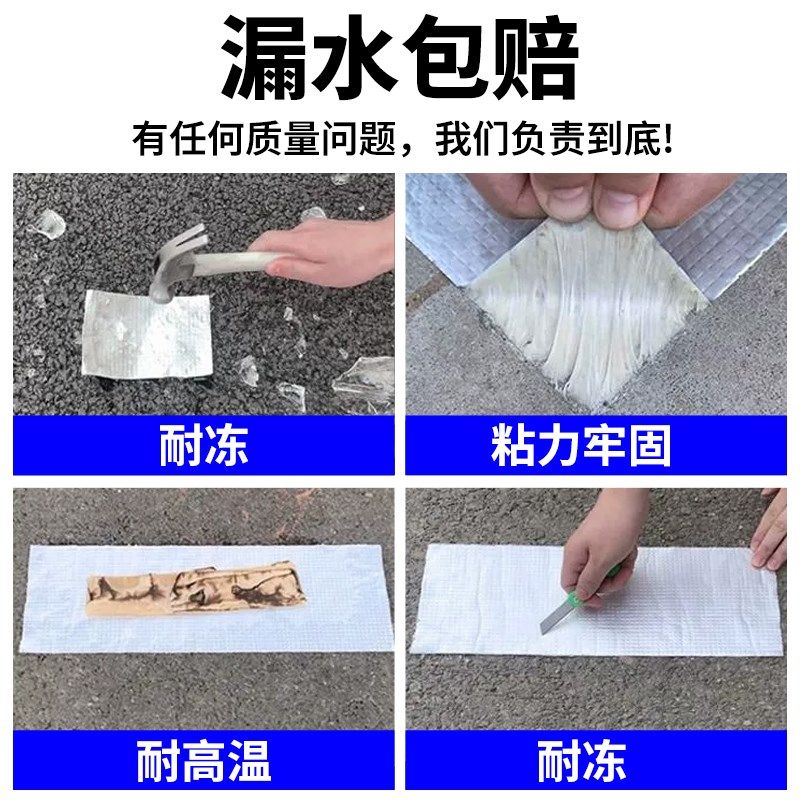 漏水包赔

有任何质量问题，我们负责到底！

耐冻

粘力牢固

耐高温

耐冻