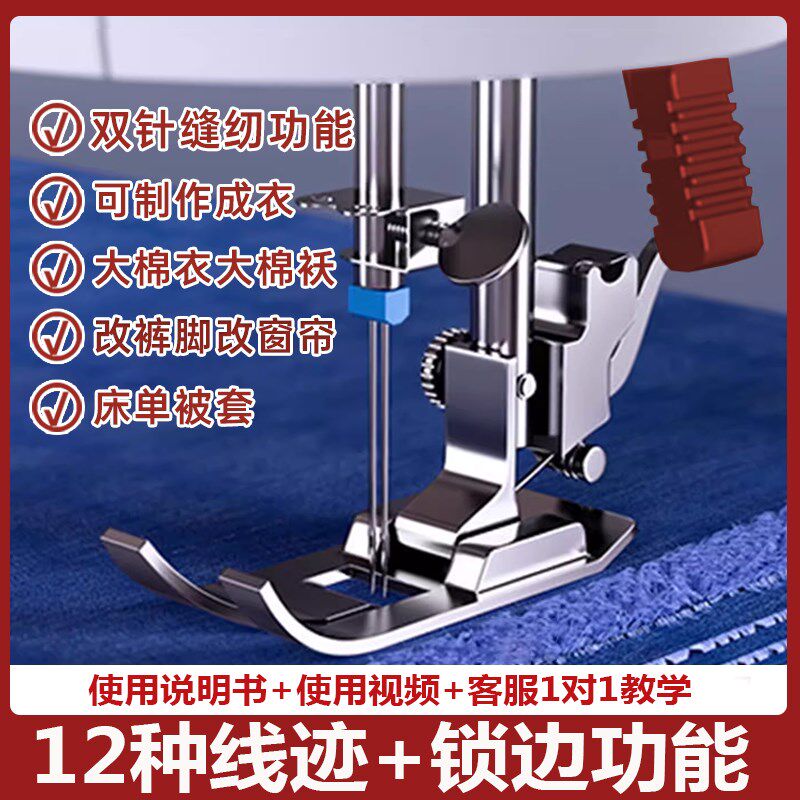 双针缝纫功能
可制作成衣
大棉衣大棉袄
改裤脚改窗帘
床单被套

使用说明书+使用视频+客服1对1教学

12种线迹+锁边功能