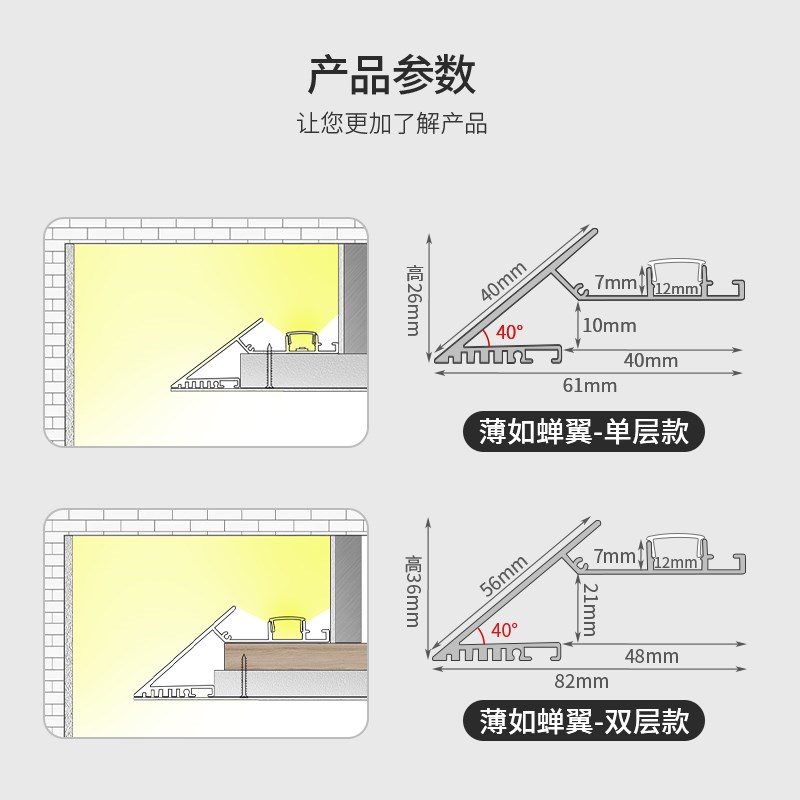 产品参数

让您更加了解产品

高26mm

40mm

7mm

12mm

40°

10mm

40mm

61mm

薄如蝉翼-单层款

高36mm

56mm

7mm

12mm

40°

21mm

48mm

82mm

薄如蝉翼-双层款