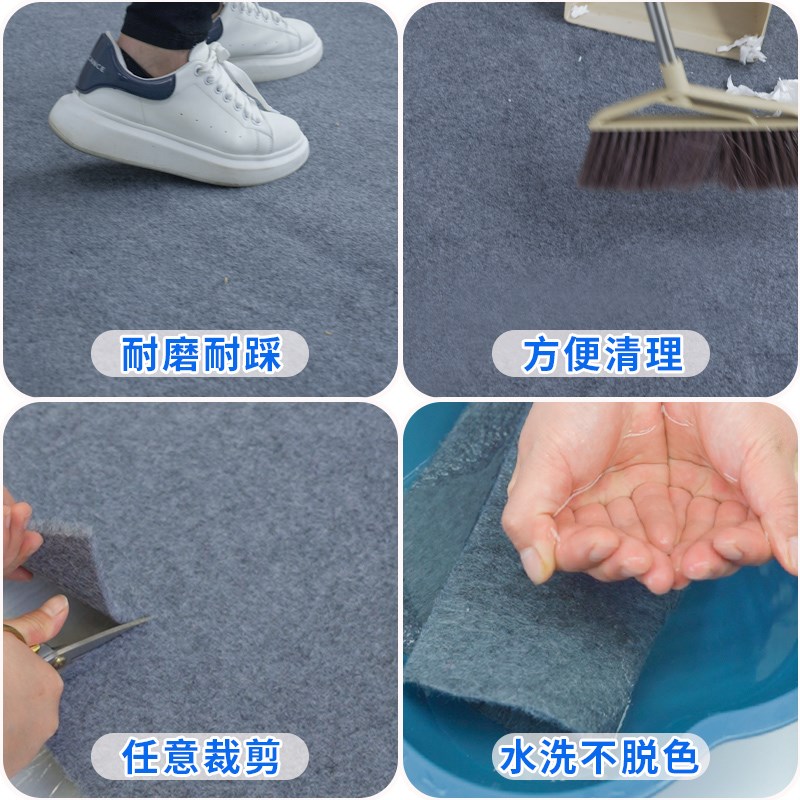 耐磨耐踩

方便清理

任意裁剪

水洗不脱色