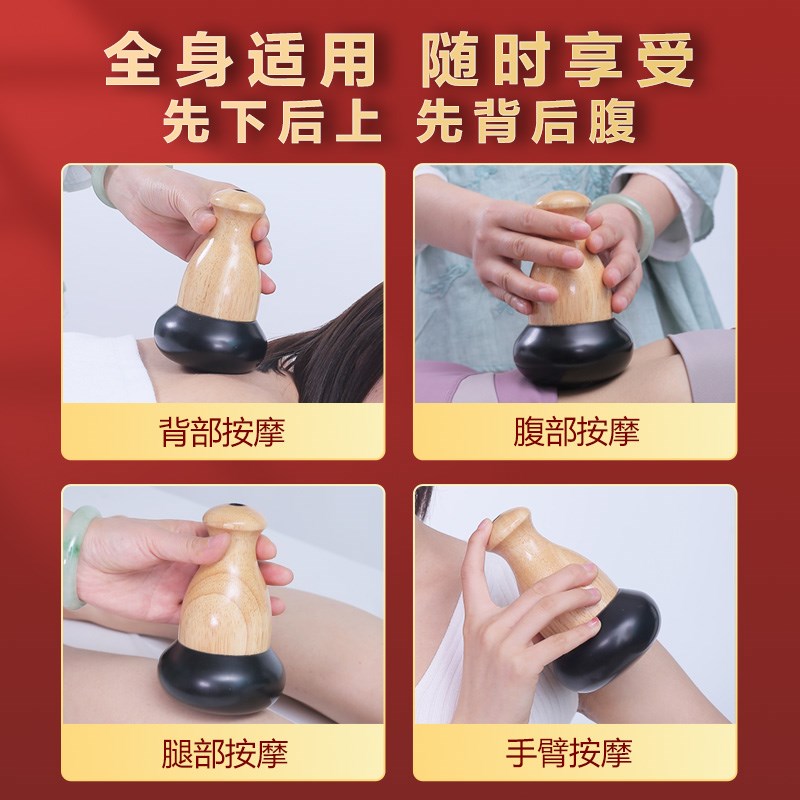 全身适用 随时享受
先下后上 先背后腹

背部按摩

腹部按摩

腿部按摩

手臂按摩