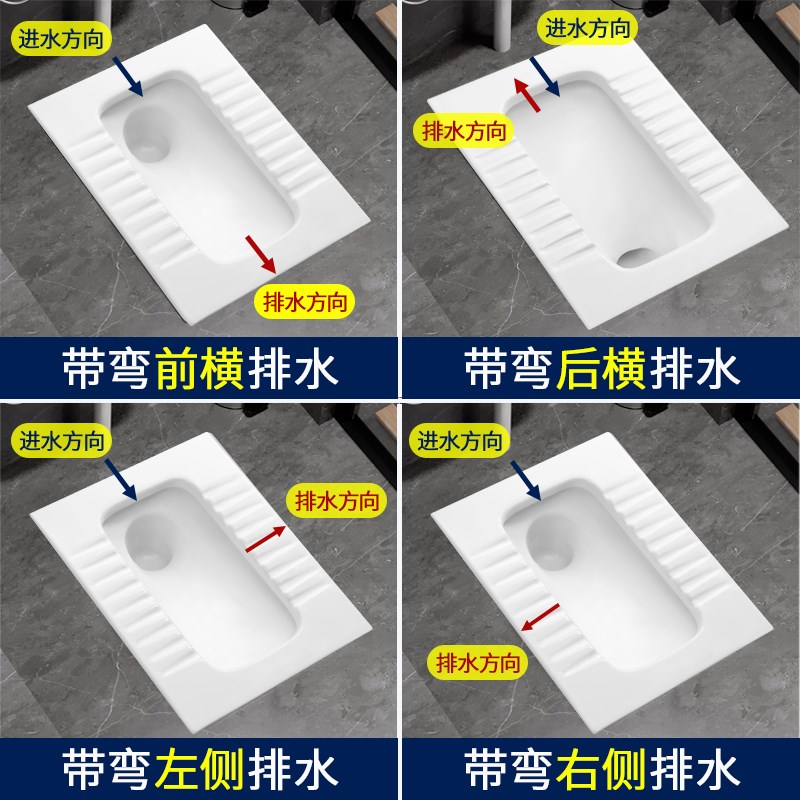 进水方向

排水方向

带弯前横排水

进水方向

排水方向

带弯后横排水

进水方向

排水方向

带弯左侧排水

进水方向

排水方向

带弯右侧排水