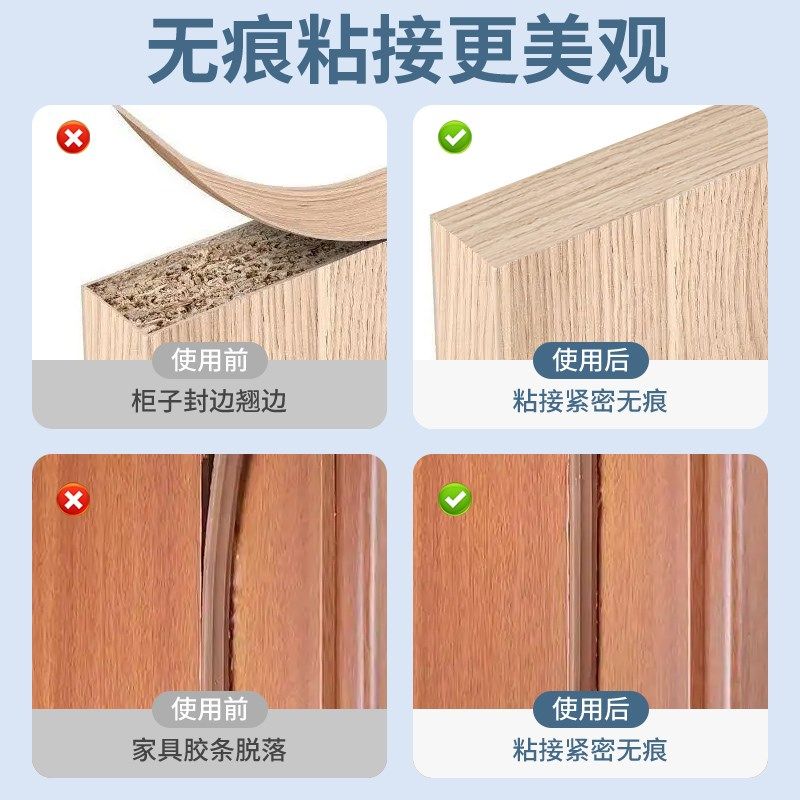 无痕粘接更美观

使用前
柜子封边翘边

使用后
粘接紧密无痕

使用前
家具胶条脱落

使用后
粘接紧密无痕